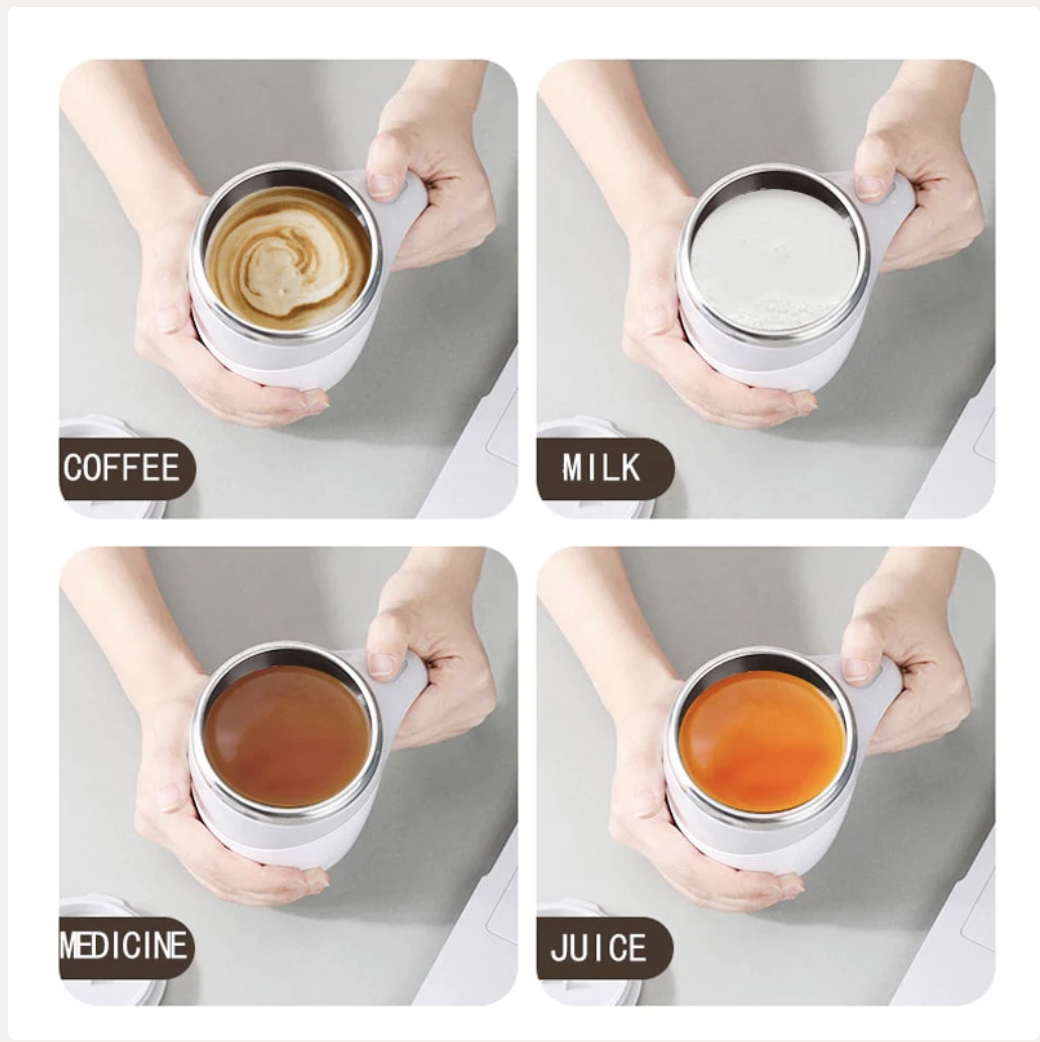 COFFEE

MILK

MEDICINE

JUICE